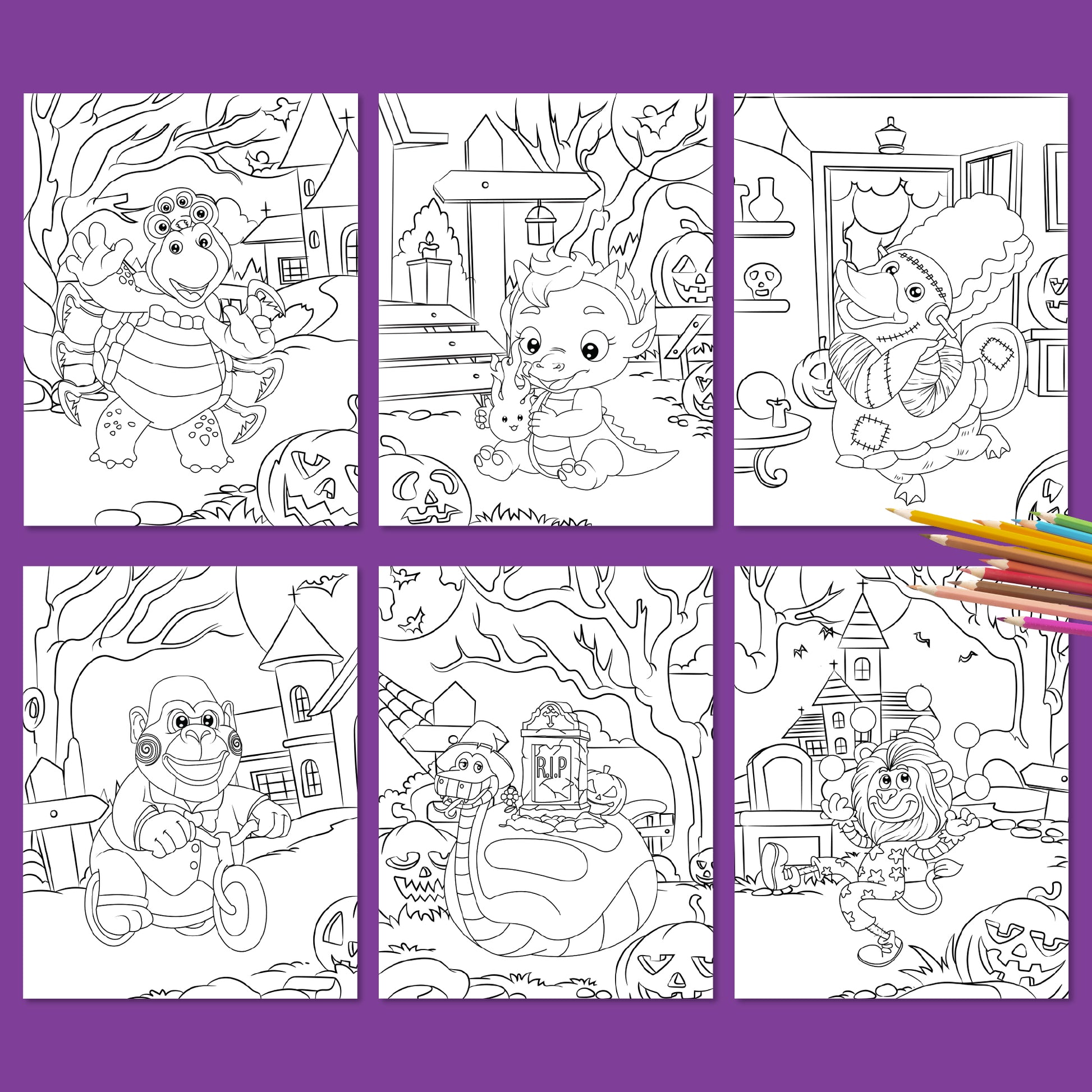 R.I.P